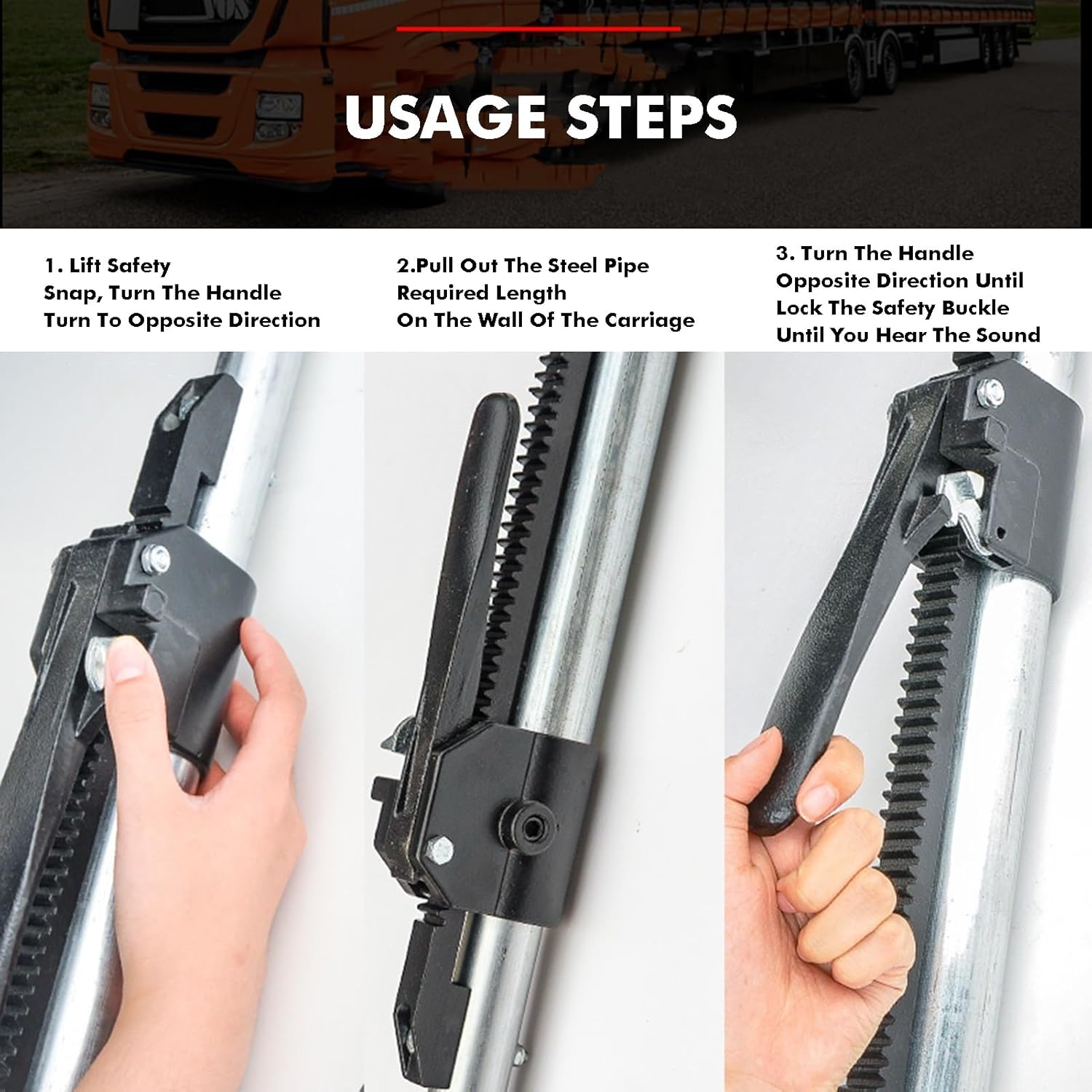 USAGE STEPS

1. Lift Safety Snap, Turn The Handle Turn To Opposite Direction

2.Pull Out The Steel Pipe Required Length On The Wall Of The Carriage

3. Turn The Handle Opposite Direction Until Lock The Safety Buckle Until You Hear The Sound